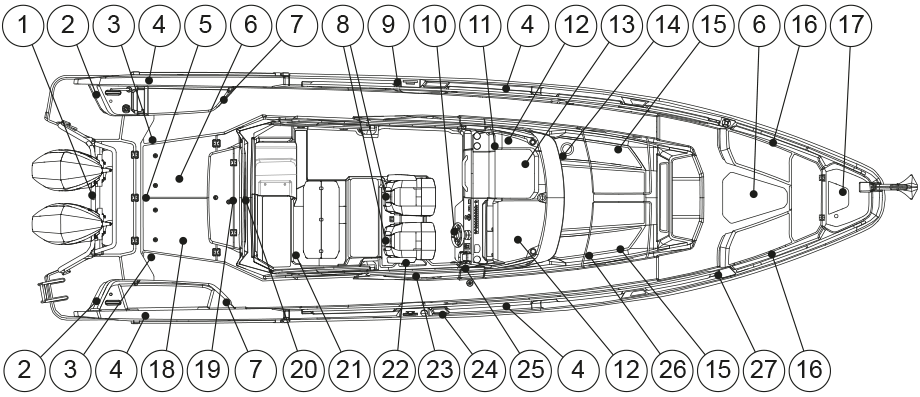 1 2 3 4 5 6 7 8 9 10 11 4 12 13 14 15 6 16 17

2 3 4 18 19 7 20 21 22 23 24 25 4 12 26 15 27 16